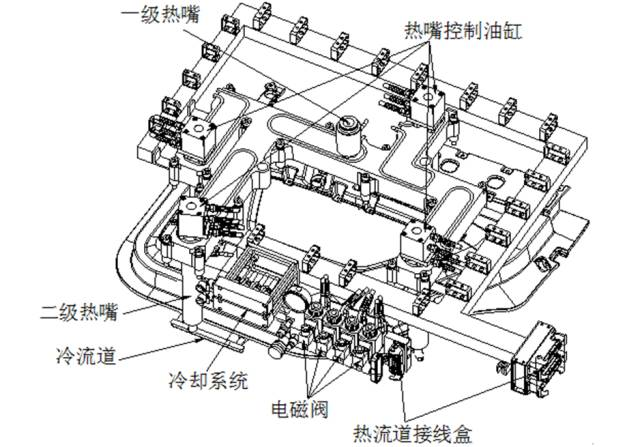 一级热嘴
热嘴控制油缸
二级热嘴
冷流道
冷却系统
电磁阀
热流道接线盒